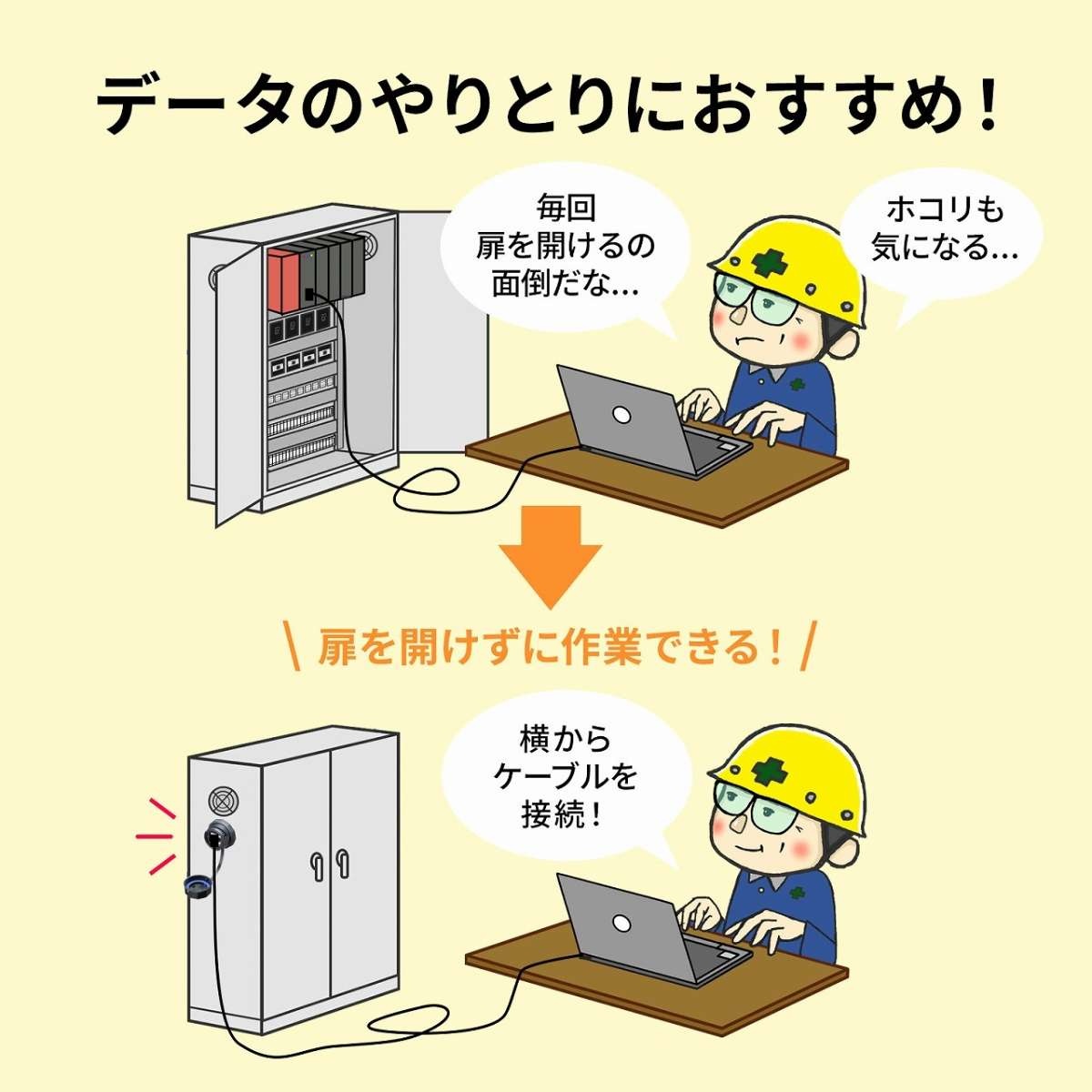 データのやりとりにおすすめ！

毎回
扉を開けるの
面倒だな…

ホコリも
気になる…

＼ 扉を開けずに作業できる！ ／

横から
ケーブルを
接続！